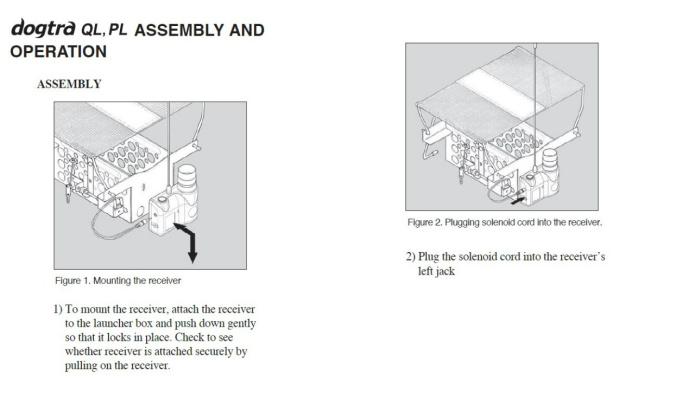 dogtra QL, PL ASSEMBLY AND OPERATION

ASSEMBLY

Figure 1. Mounting the receiver

1) To mount the receiver, attach the receiver to the launcher box and push down gently so that it locks in place. Check to see whether receiver is attached securely by pulling on the receiver.

Figure 2. Plugging solenoid cord into the receiver.

2) Plug the solenoid cord into the receiver's left jack